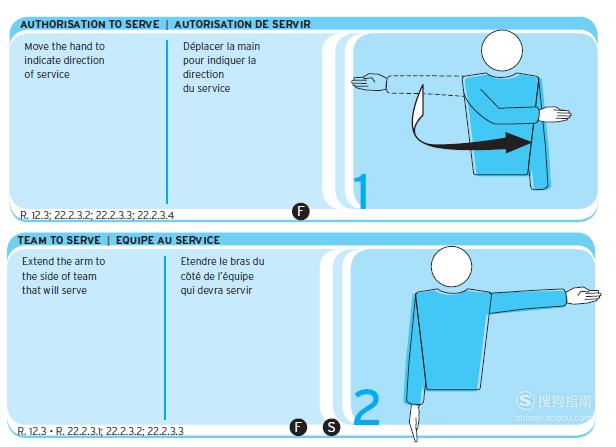 AUTHORISATION TO SERVE | AUTORISATION DE SERVIR

Move the hand to indicate direction of service

Déplacer la main pour indiquer la direction du service

1

R. 12.3; 22.2.3.2; 22.2.3.3; 22.2.3.4

F

TEAM TO SERVE | EQUIPE AU SERVICE

Extend the arm to the side of team that will serve

Etendre le bras du côté de l'équipe qui devra servir

2

R. 12.3 • R. 22.2.3.1; 22.2.3.2; 22.2.3.3

F S

搜狗指南
zhinan.sogou.com