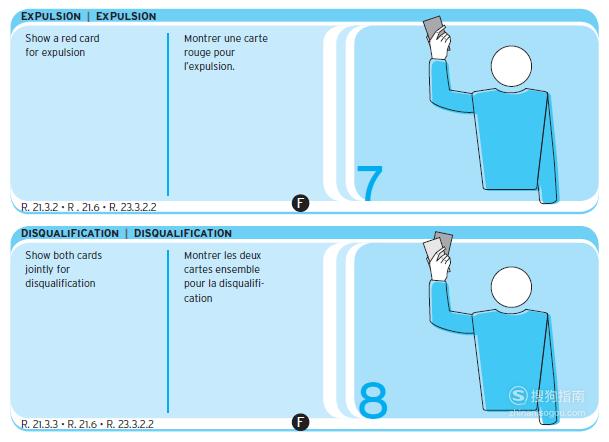 EXPULSION | EXPULSION

Show a red card for expulsion

Montrer une carte rouge pour l'expulsion.

7

R. 21.3.2 • R . 21.6 • R. 23.3.2.2

F

DISQUALIFICATION | DISQUALIFICATION

Show both cards jointly for disqualification

Montrer les deux cartes ensemble pour la disqualification

8

R. 21.3.3 • R. 21.6 • R. 23.3.2.2

F

搜狗指南
zhinan.sogou.com