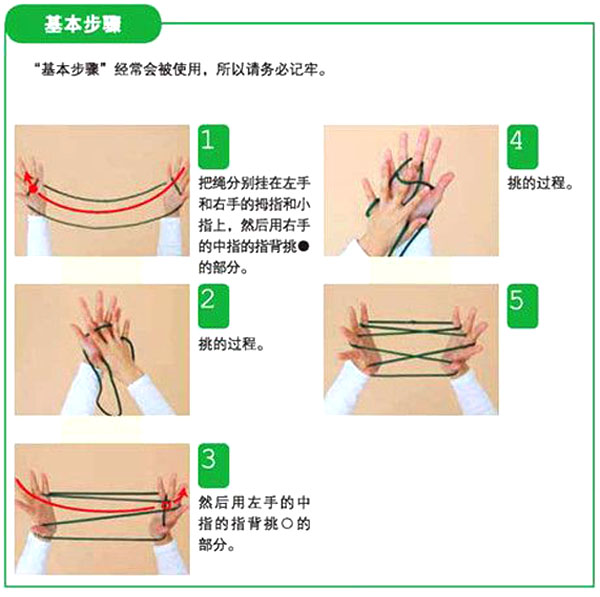 基本步骤

“基本步骤”经常会被使用，所以请务必记牢。

1
把绳分别挂在左手和右手的拇指和小指上，然后用右手的中指的指背挑●的部分。

2
挑的过程。

3
然后用左手的中指的指背挑○的部分。

4
挑的过程。

5